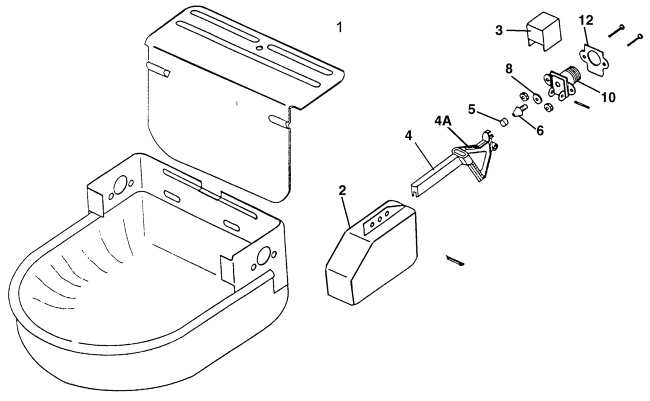 1
3
12
8
10
5
6
4A
4
2